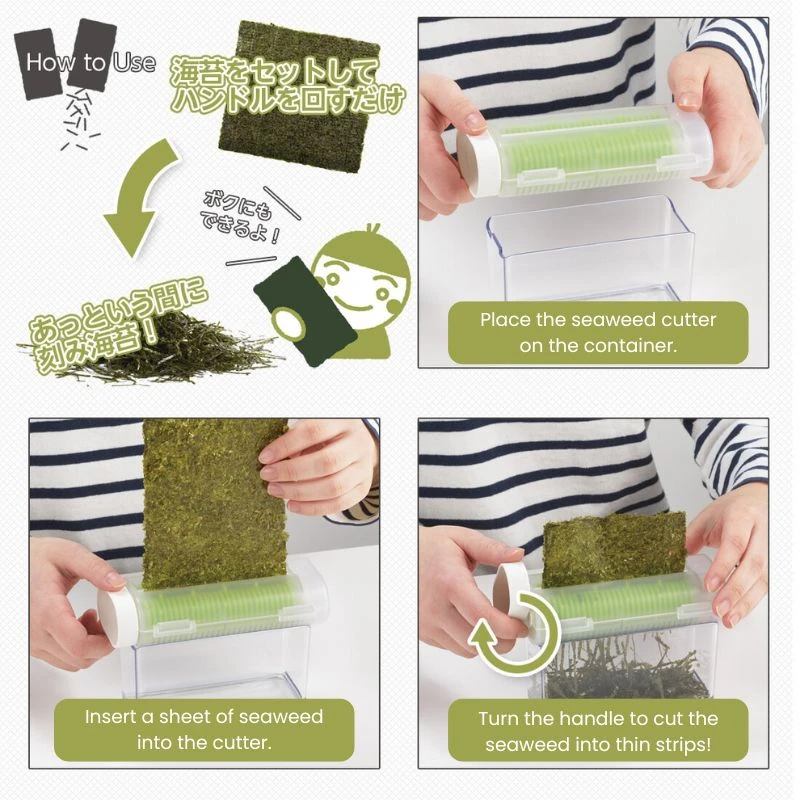 How to Use

海苔をセットして
ハンドルを回すだけ

ボクにも
できるよ！

あっという間に
刻み海苔！

Place the seaweed cutter on the container.

Insert a sheet of seaweed into the cutter.

Turn the handle to cut the seaweed into thin strips!